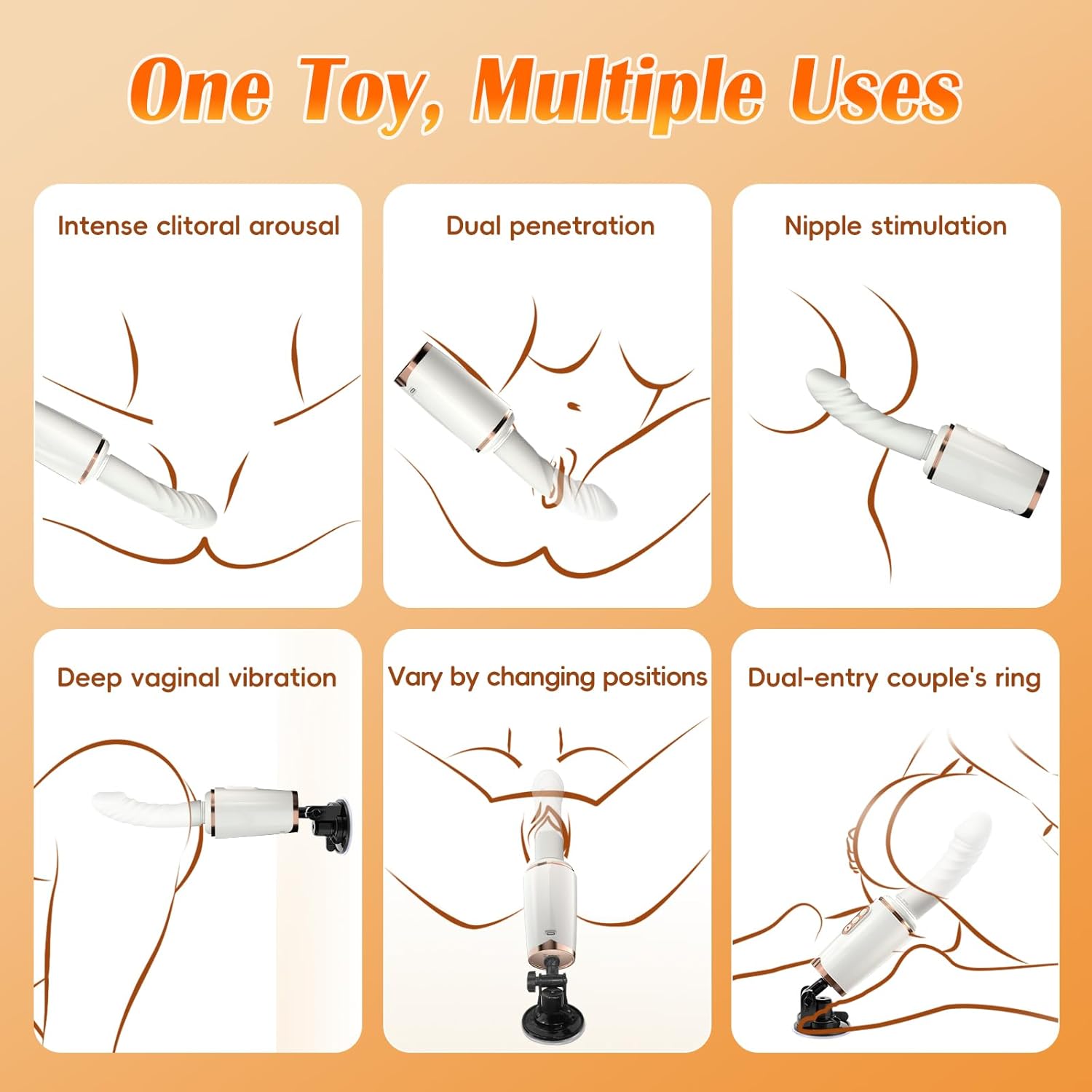 One Toy, Multiple Uses

Intense clitoral arousal

Dual penetration

Nipple stimulation

Deep vaginal vibration

Vary by changing positions

Dual-entry couple's ring