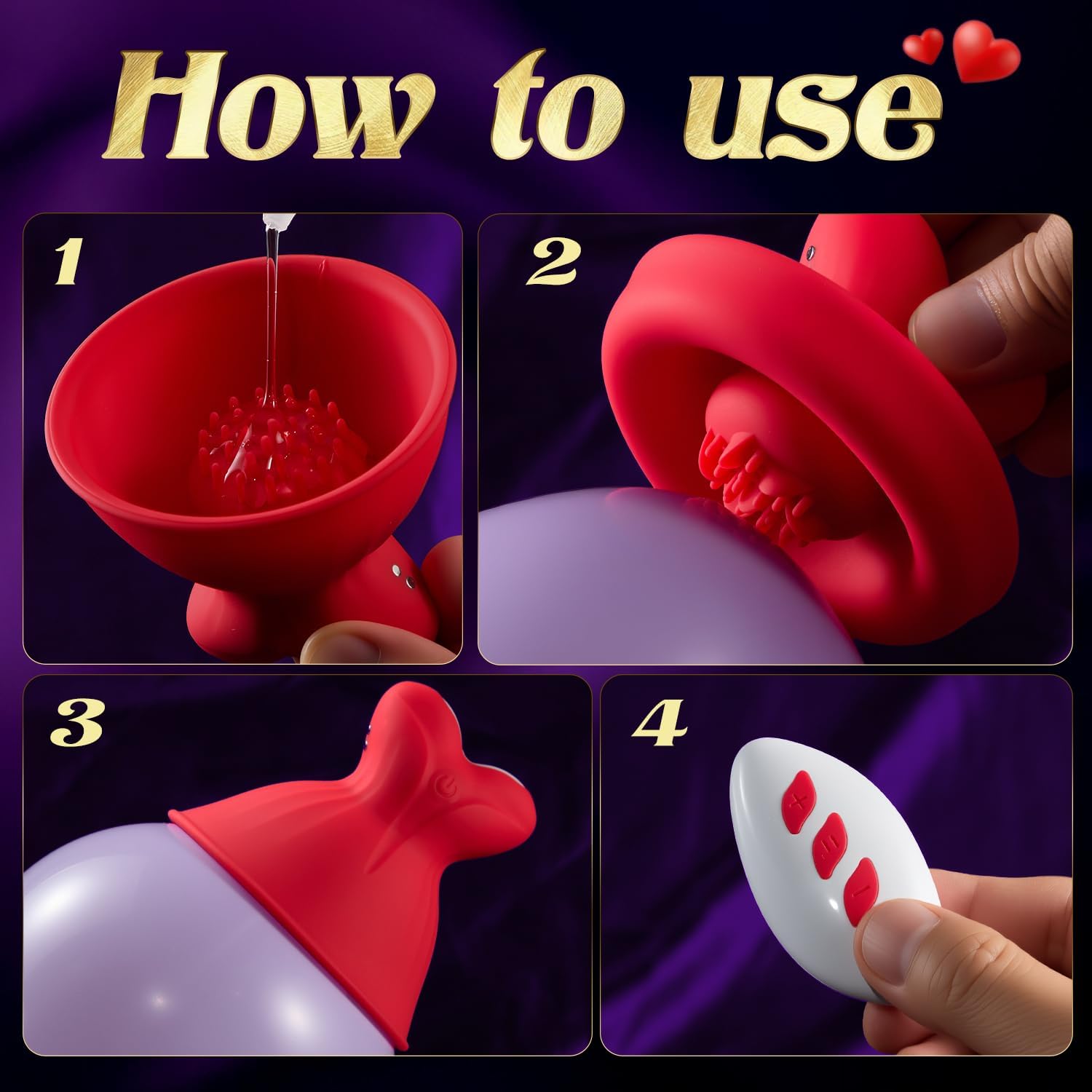 How to use

1

2

3

4