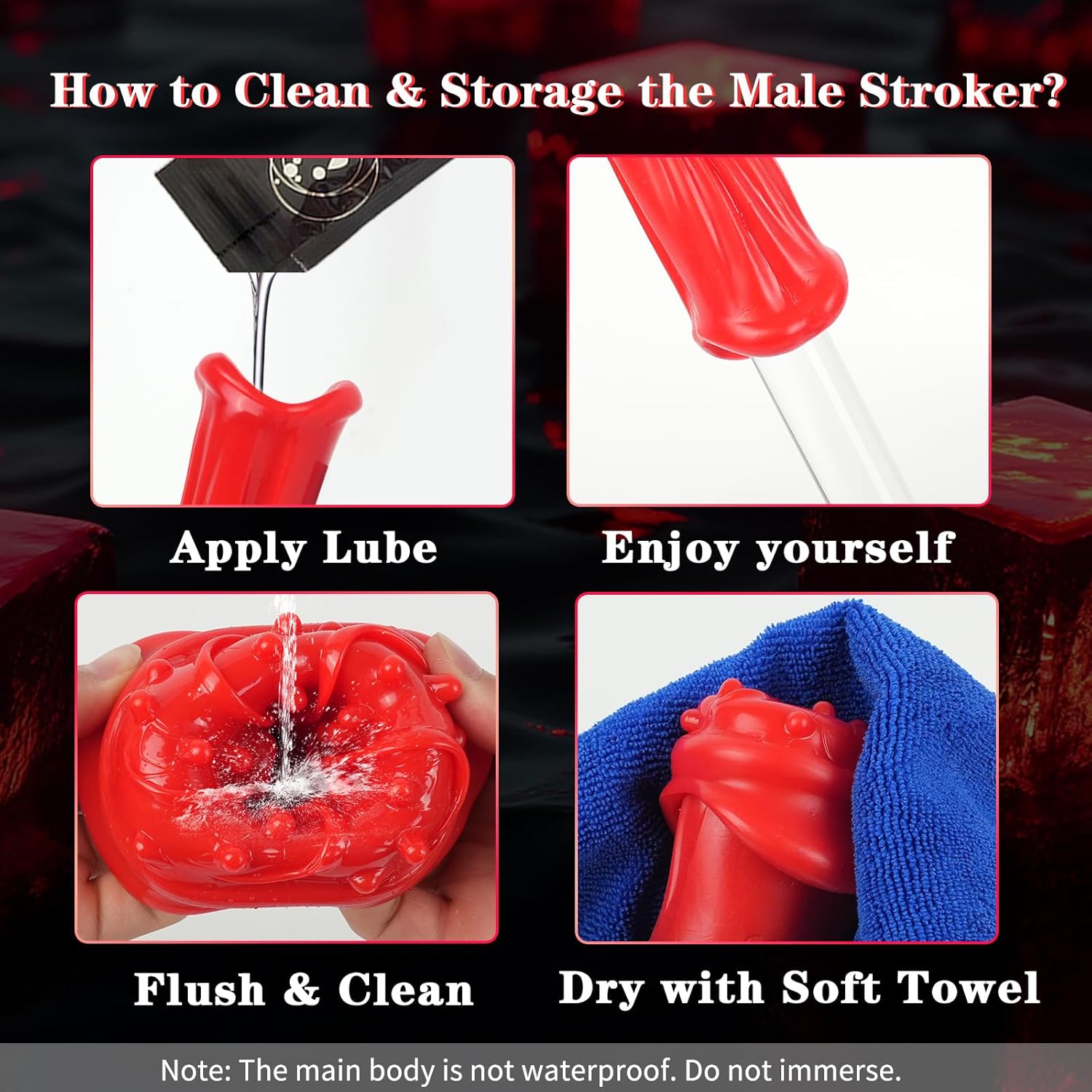 How to Clean & Storage the Male Stroker?

Apply Lube

Enjoy yourself

Flush & Clean

Dry with Soft Towel

Note: The main body is not waterproof. Do not immerse.